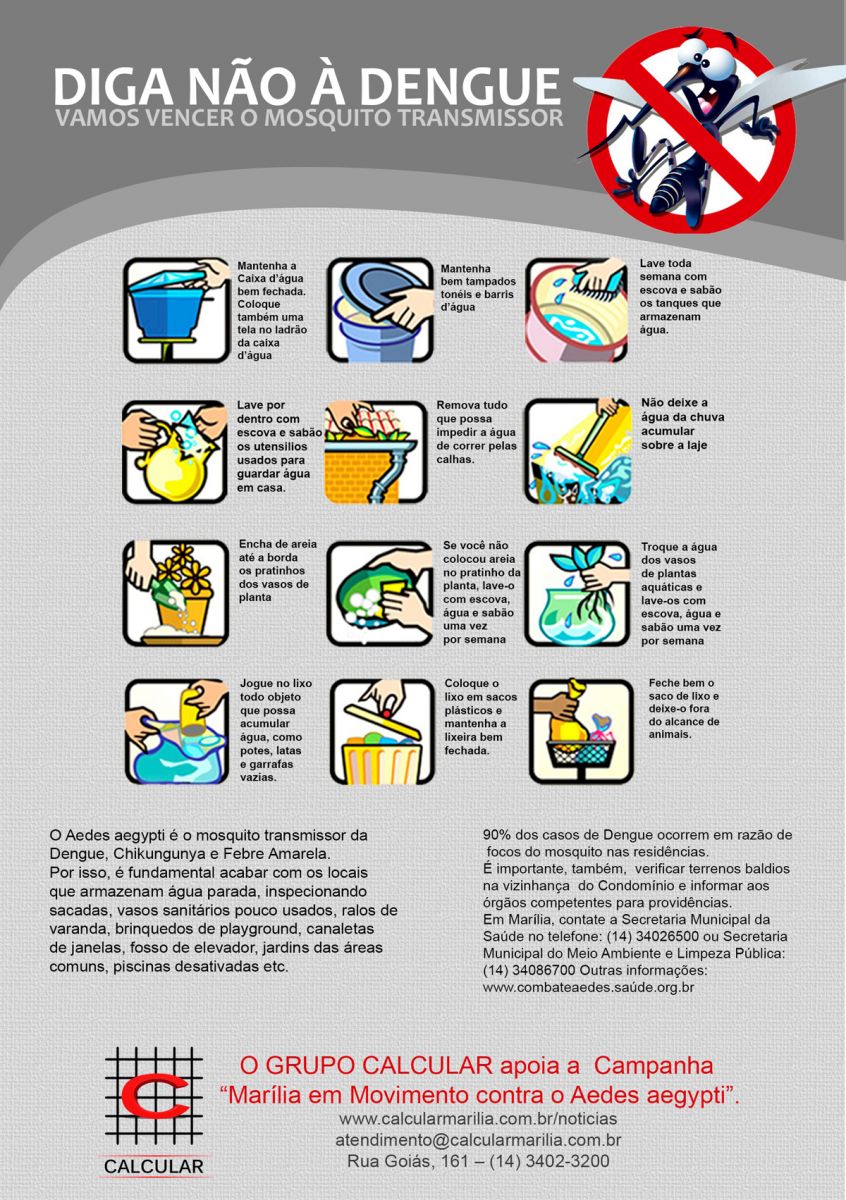 DIGA NÃO À DENGUE
VAMOS VENCER O MOSQUITO TRANSMISSOR

Mantenha a Caixa d'água bem fechada. Coloque também uma tela no ladrão da caixa d'água

Mantenha bem tampados tonéis e barris d'água

Lave toda semana com escova e sabão os tanques que armazenam água.

Lave por dentro com escova e sabão os utensílios usados para guardar água em casa.

Remova tudo que possa impedir a água de correr pelas calhas.

Não deixe a água da chuva acumular sobre a laje

Encha de areia até a borda os pratinhos dos vasos de planta

Se você não colocou areia no pratinho da planta, lave-o com escova, água e sabão uma vez por semana

Troque a água dos vasos de plantas aquáticas e lave-os com escova, água e sabão uma vez por semana

Jogue no lixo todo objeto que possa acumular água, como potes, latas e garrafas vazias.

Coloque o lixo em sacos plásticos e mantenha a lixeira bem fechada.

Feche bem o saco de lixo e deixe-o fora do alcance de animais.

O Aedes aegypti é o mosquito transmissor da Dengue, Chikungunya e Febre Amarela.
Por isso, é fundamental acabar com os locais que armazenam água parada, inspecionando sacadas, vasos sanitários pouco usados, ralos de varanda, brinquedos de playground, canaletas de janelas, fosso de elevador, jardins das áreas comuns, piscinas desativadas etc.

90% dos casos de Dengue ocorrem em razão de focos do mosquito nas residências.
É importante, também, verificar terrenos baldios na vizinhança do Condomínio e informar aos órgãos competentes para providências.
Em Marília, contate a Secretaria Municipal da Saúde no telefone: (14) 34026500 ou Secretaria Municipal do Meio Ambiente e Limpeza Pública: (14) 34086700 Outras informações: www.combateaedes.saúde.org.br

CALCULAR

O GRUPO CALCULAR apoia a Campanha
"Marília em Movimento contra o Aedes aegypti".
www.calcularmarilia.com.br/noticias
atendimento@calcularmarilia.com.br
Rua Goiás, 161 – (14) 3402-3200